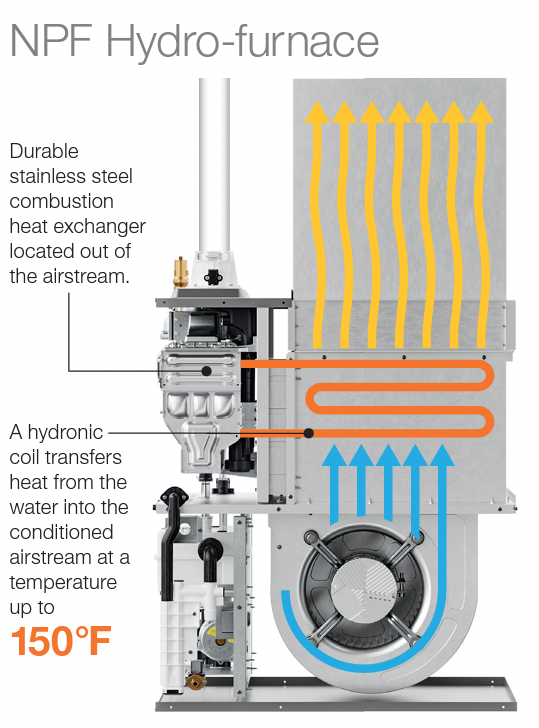 NPF Hydro-furnace

Durable stainless steel combustion heat exchanger located out of the airstream.

A hydronic coil transfers heat from the water into the conditioned airstream at a temperature up to

150°F